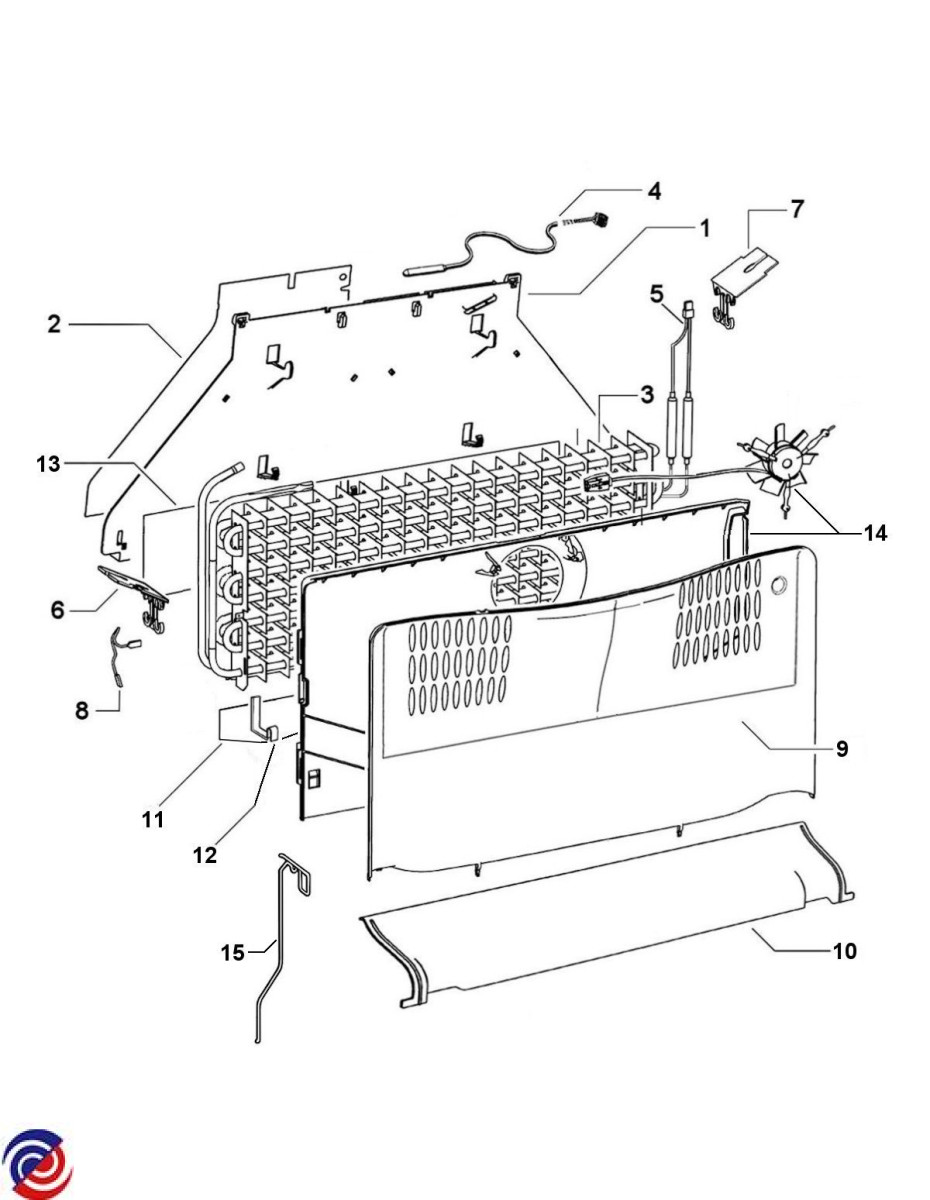 4
1
7
2
5
3
13
14
6
8
9
11
12
15
10